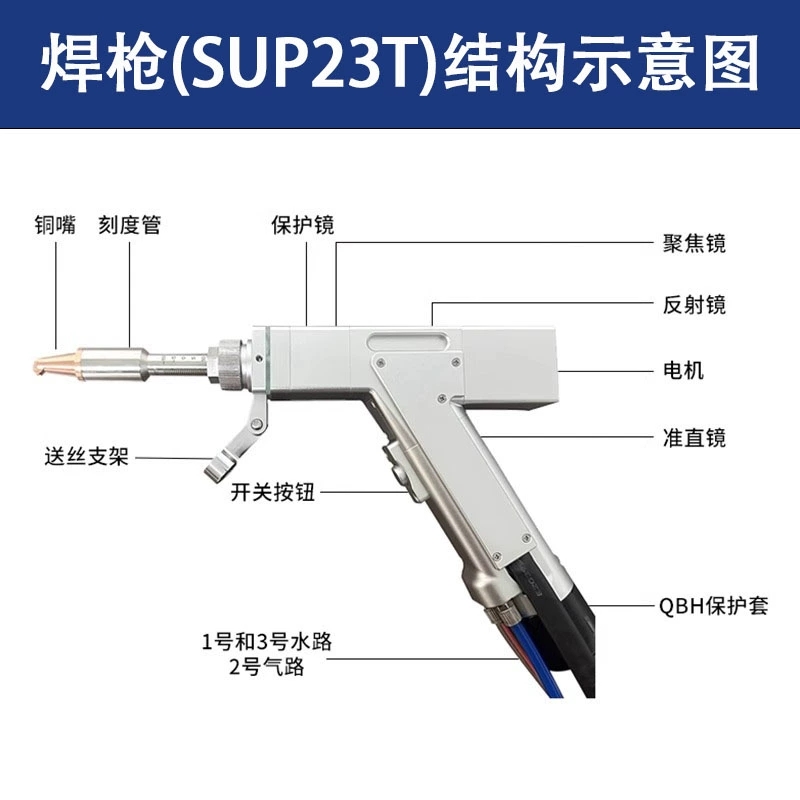 焊枪(SUP23T)结构示意图

铜嘴
刻度管
保护镜
聚焦镜
反射镜
电机
准直镜
送丝支架
开关按钮
QBH保护套
1号和3号水路
2号气路